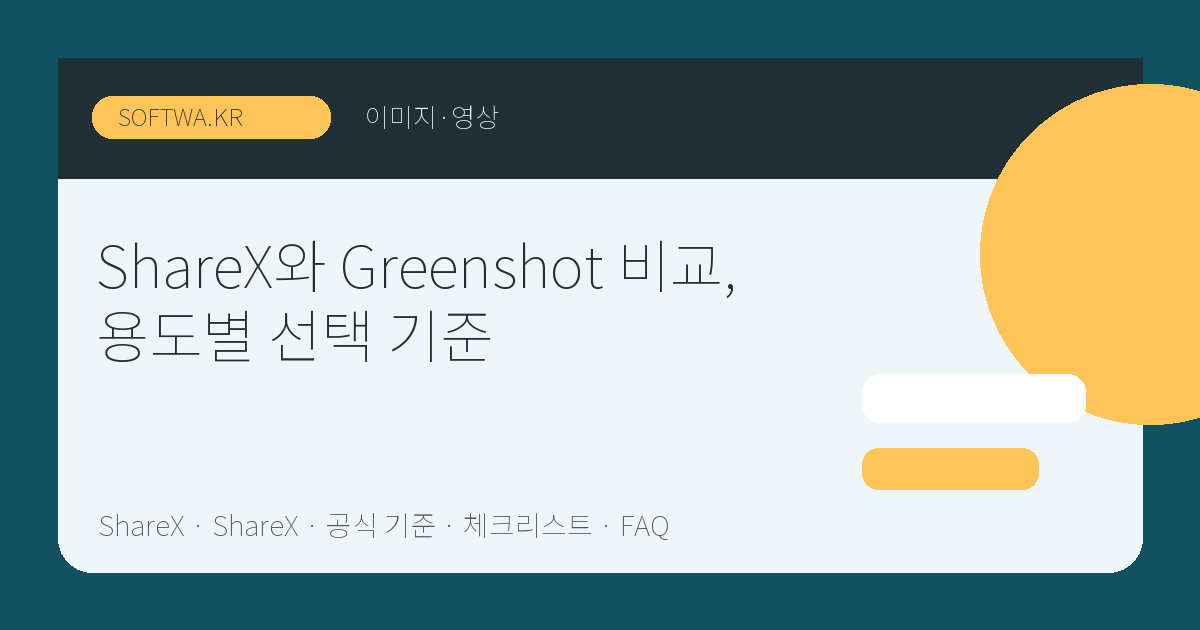 SOFTWA.KR

이미지·영상

ShareX와 Greenshot 비교, 용도별 선택 기준

ShareX · ShareX · 공식 기준 · 체크리스트 · FAQ